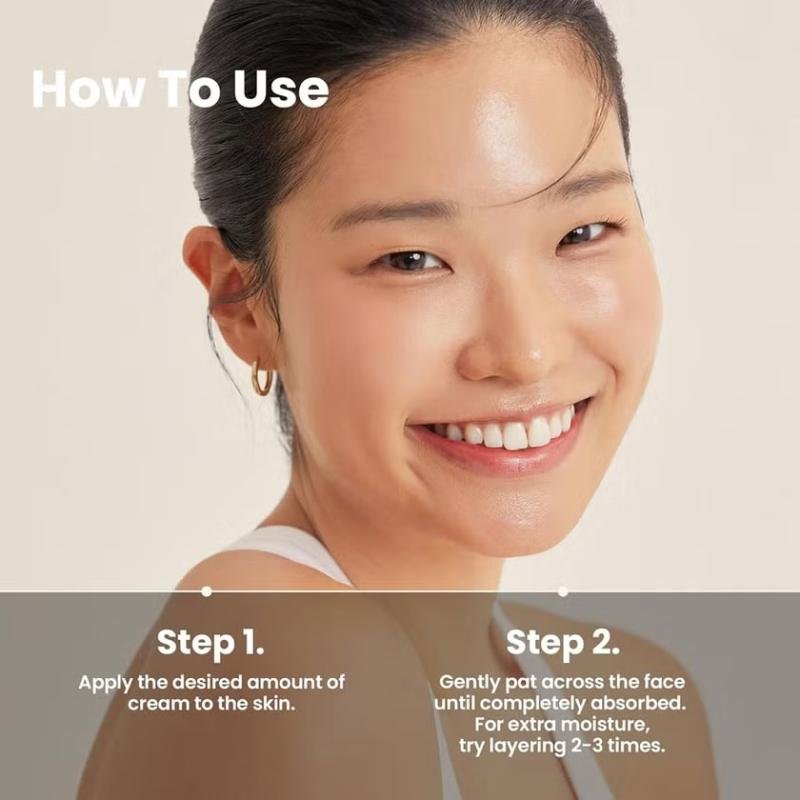 How To Use

Step 1.

Apply the desired amount of cream to the skin.

Step 2.

Gently pat across the face until completely absorbed. For extra moisture, try layering 2-3 times.