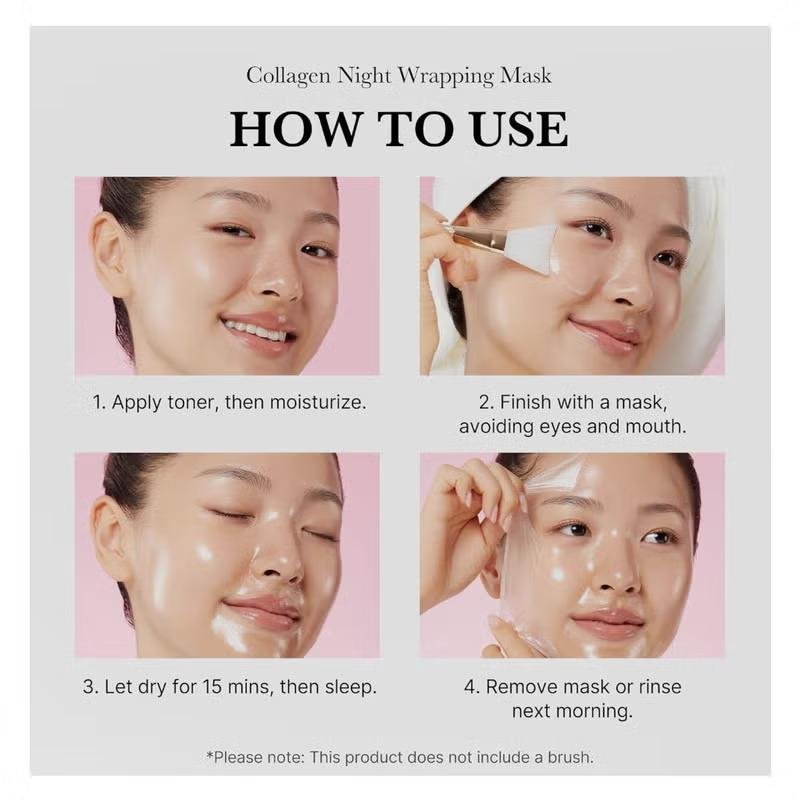 Collagen Night Wrapping Mask

HOW TO USE

1. Apply toner, then moisturize.

2. Finish with a mask, avoiding eyes and mouth.

3. Let dry for 15 mins, then sleep.

4. Remove mask or rinse next morning.

*Please note: This product does not include a brush.